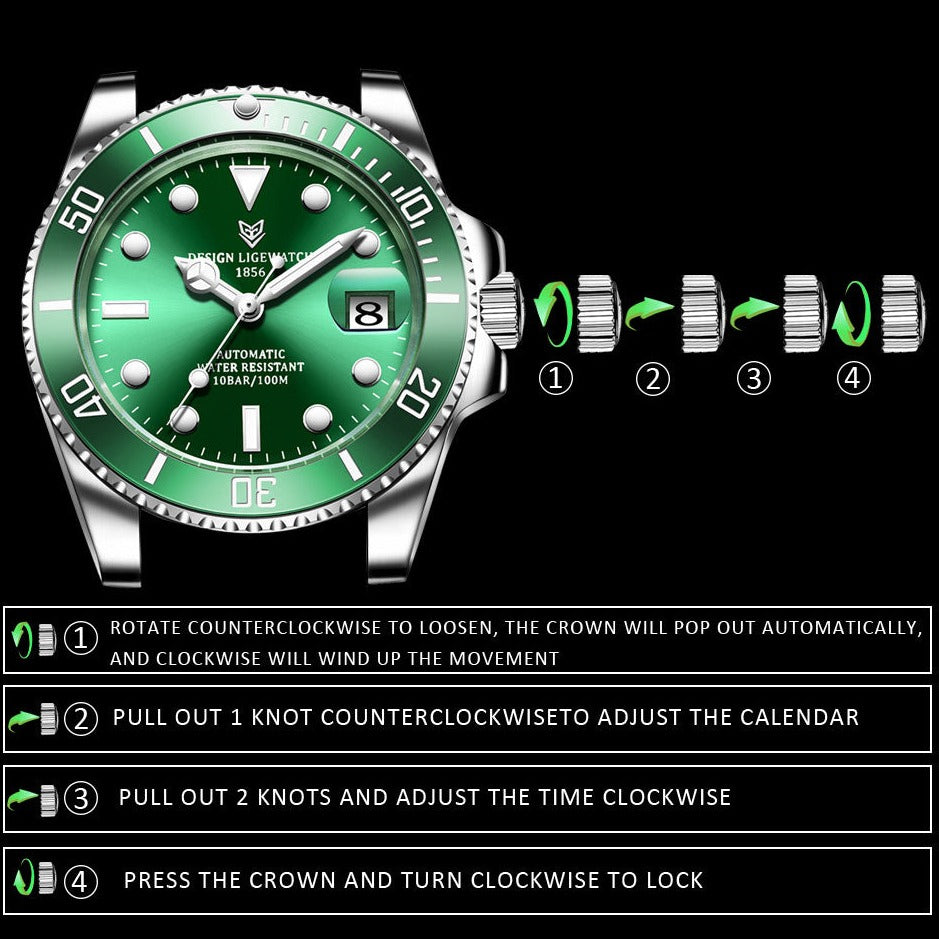 50
10
40
20
30
DESIGN LIGEWATCH
1856
8
AUTOMATIC
WATER RESISTANT
10BAR/100M

①
②
③
④

① ROTATE COUNTERCLOCKWISE TO LOOSEN, THE CROWN WILL POP OUT AUTOMATICALLY, AND CLOCKWISE WILL WIND UP THE MOVEMENT

② PULL OUT 1 KNOT COUNTERCLOCKWISETO ADJUST THE CALENDAR

③ PULL OUT 2 KNOTS AND ADJUST THE TIME CLOCKWISE

④ PRESS THE CROWN AND TURN CLOCKWISE TO LOCK